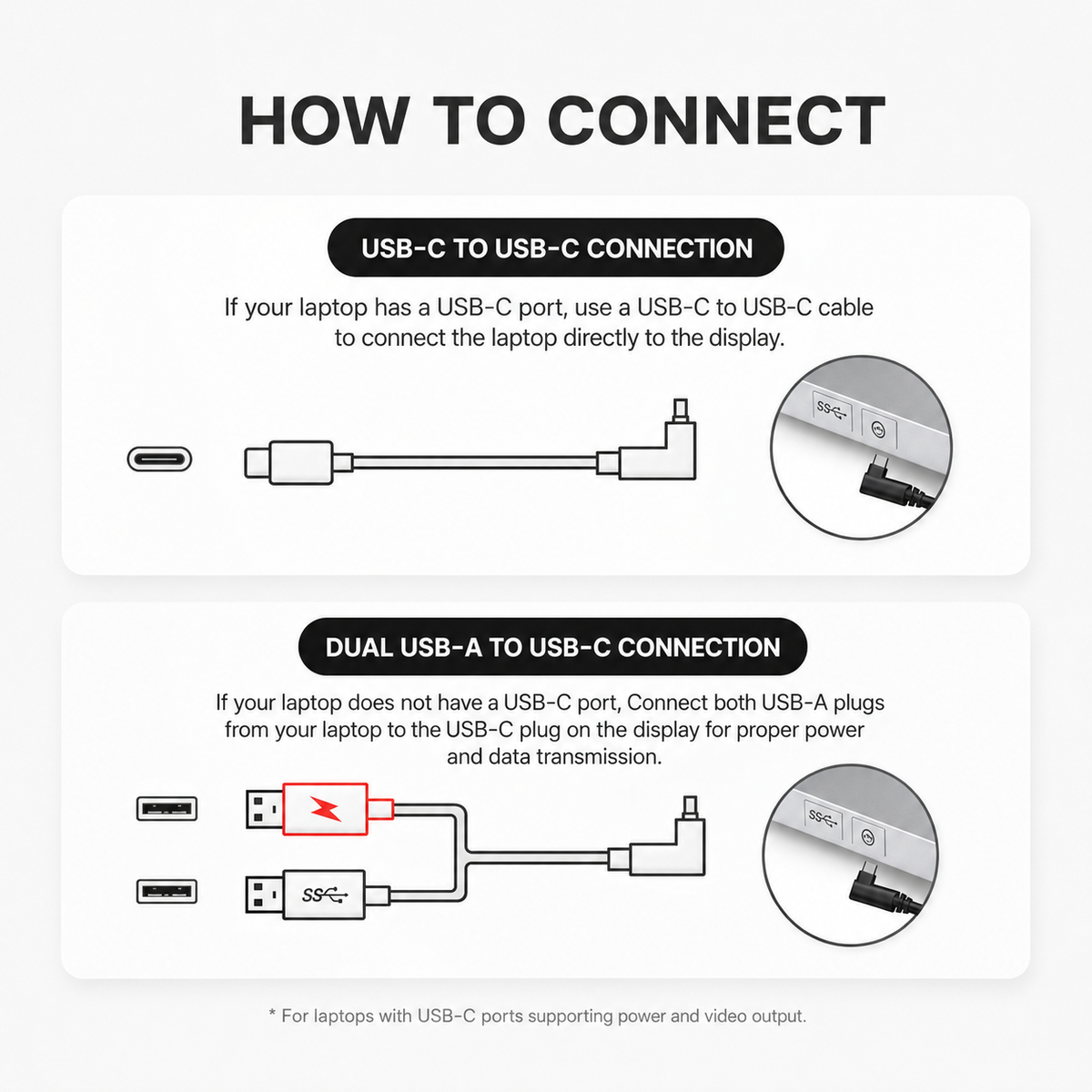 HOW TO CONNECT

USB-C TO USB-C CONNECTION

If your laptop has a USB-C port, use a USB-C to USB-C cable to connect the laptop directly to the display.

SS

DUAL USB-A TO USB-C CONNECTION

If your laptop does not have a USB-C port, Connect both USB-A plugs from your laptop to the USB-C plug on the display for proper power and data transmission.

SS

SS

* For laptops with USB-C ports supporting power and video output.